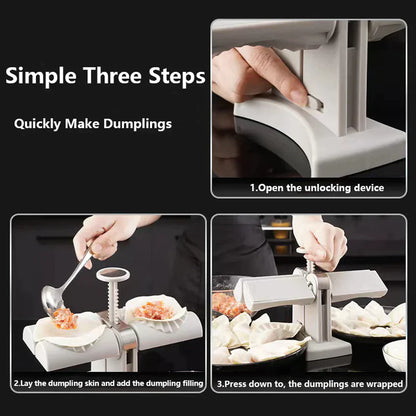 Simple Three Steps

Quickly Make Dumplings

1.Open the unlocking device

2.Lay the dumpling skin and add the dumpling filling

3.Press down to, the dumplings are wrapped